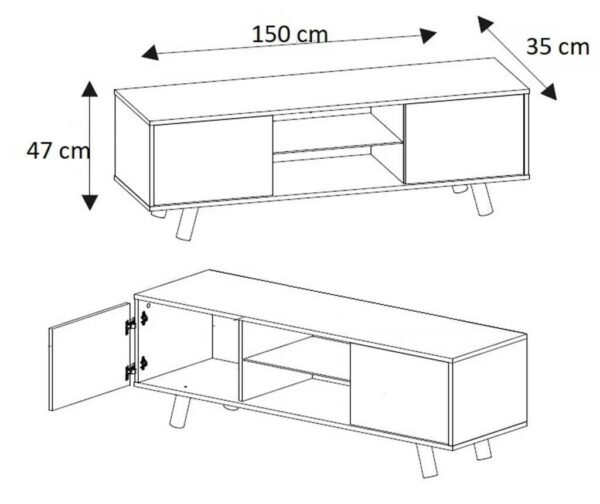 150 cm
35 cm
47 cm